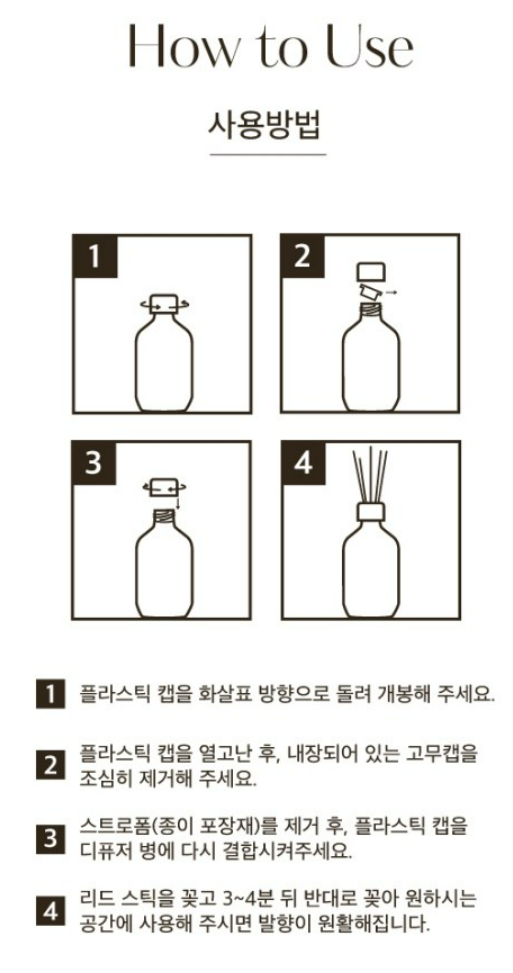 How to Use

사용방법

1

2

3

4

1 플라스틱 캡을 화살표 방향으로 돌려 개봉해 주세요.

2 플라스틱 캡을 열고난 후, 내장되어 있는 고무캡을 조심히 제거해 주세요.

3 스트로폼(종이 포장재)를 제거 후, 플라스틱 캡을 디퓨저 병에 다시 결합시켜주세요.

4 리드 스틱을 꽂고 3~4분 뒤 반대로 꽂아 원하시는 공간에 사용해 주시면 발향이 원활해집니다.